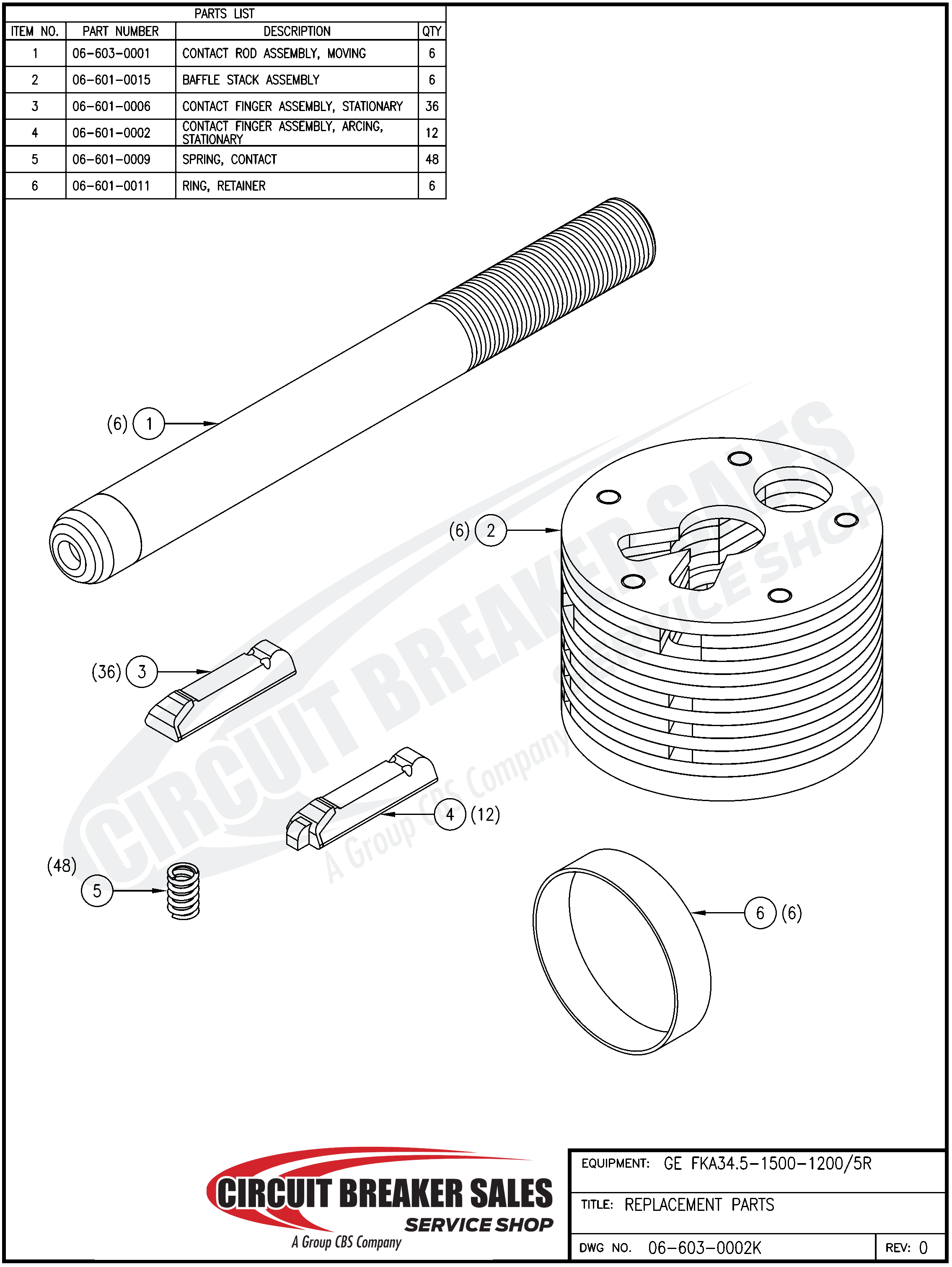 PARTS LIST

| ITEM NO. | PART NUMBER | DESCRIPTION | QTY |
|---|---|---|---|
| 1 | 06-603-0001 | CONTACT ROD ASSEMBLY, MOVING | 6 |
| 2 | 06-601-0015 | BAFFLE STACK ASSEMBLY | 6 |
| 3 | 06-601-0006 | CONTACT FINGER ASSEMBLY, STATIONARY | 36 |
| 4 | 06-601-0002 | CONTACT FINGER ASSEMBLY, ARCING, STATIONARY | 12 |
| 5 | 06-601-0009 | SPRING, CONTACT | 48 |
| 6 | 06-601-0011 | RING, RETAINER | 6 |

(6) 1

(6) 2

(36) 3

4 (12)

(48) 5

6 (6)

CIRCUIT BREAKER SALES
SERVICE SHOP
A Group CBS Company

CIRCUIT BREAKER SALES
SERVICE SHOP
A Group CBS Company

EQUIPMENT: GE FKA34.5-1500-1200/5R
TITLE: REPLACEMENT PARTS
DWG NO. 06-603-0002K
REV: 0